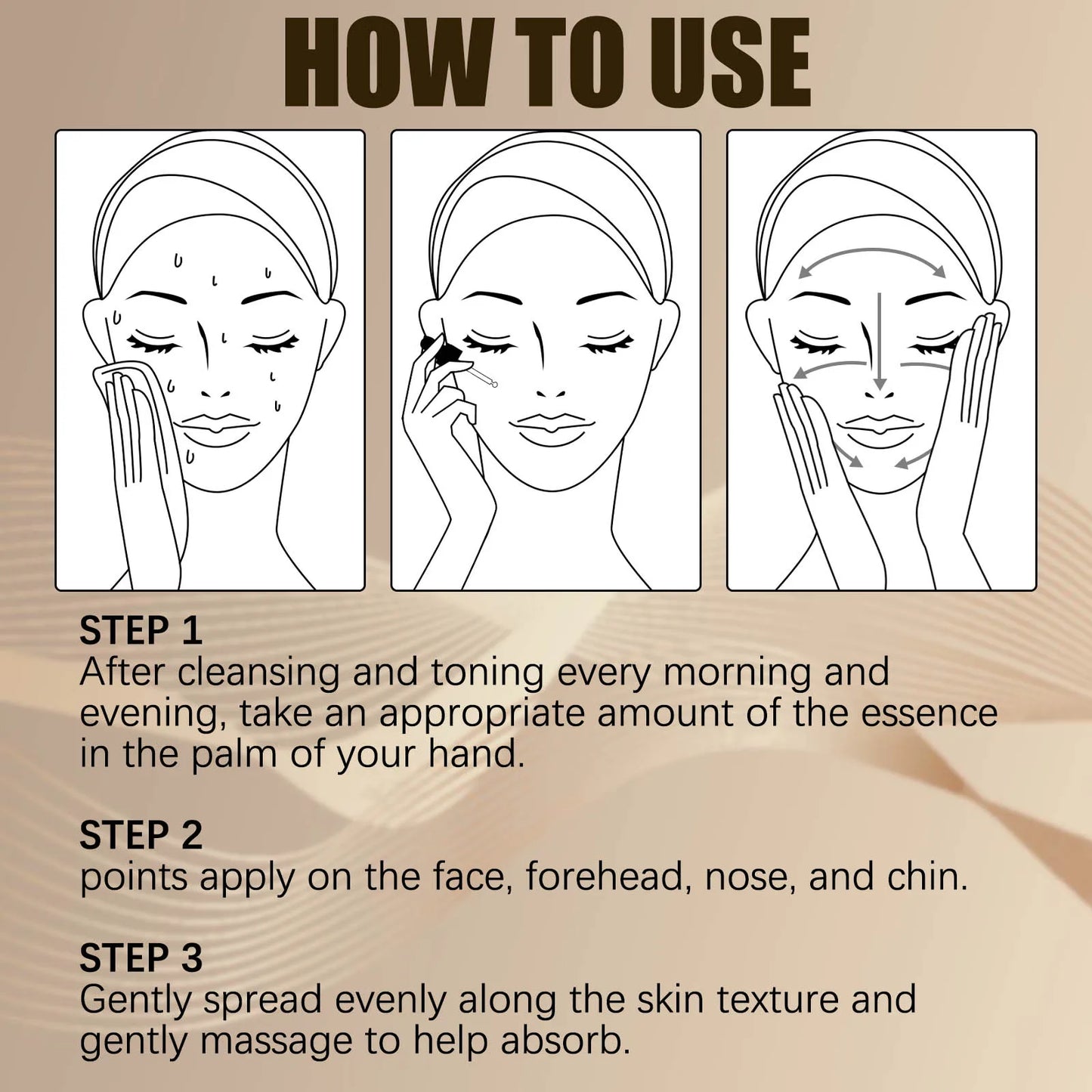 HOW TO USE

STEP 1
After cleansing and toning every morning and evening, take an appropriate amount of the essence in the palm of your hand.

STEP 2
points apply on the face, forehead, nose, and chin.

STEP 3
Gently spread evenly along the skin texture and gently massage to help absorb.