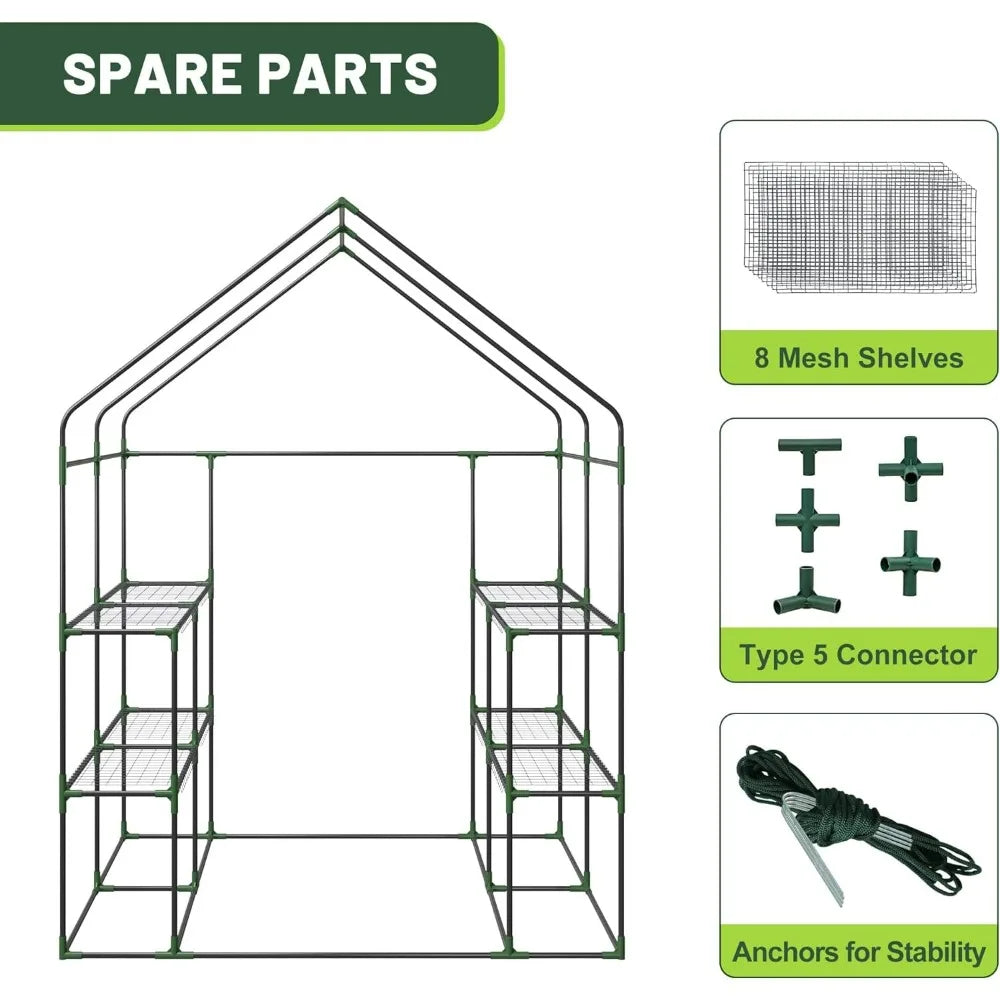 SPARE PARTS

8 Mesh Shelves

Type 5 Connector

Anchors for Stability